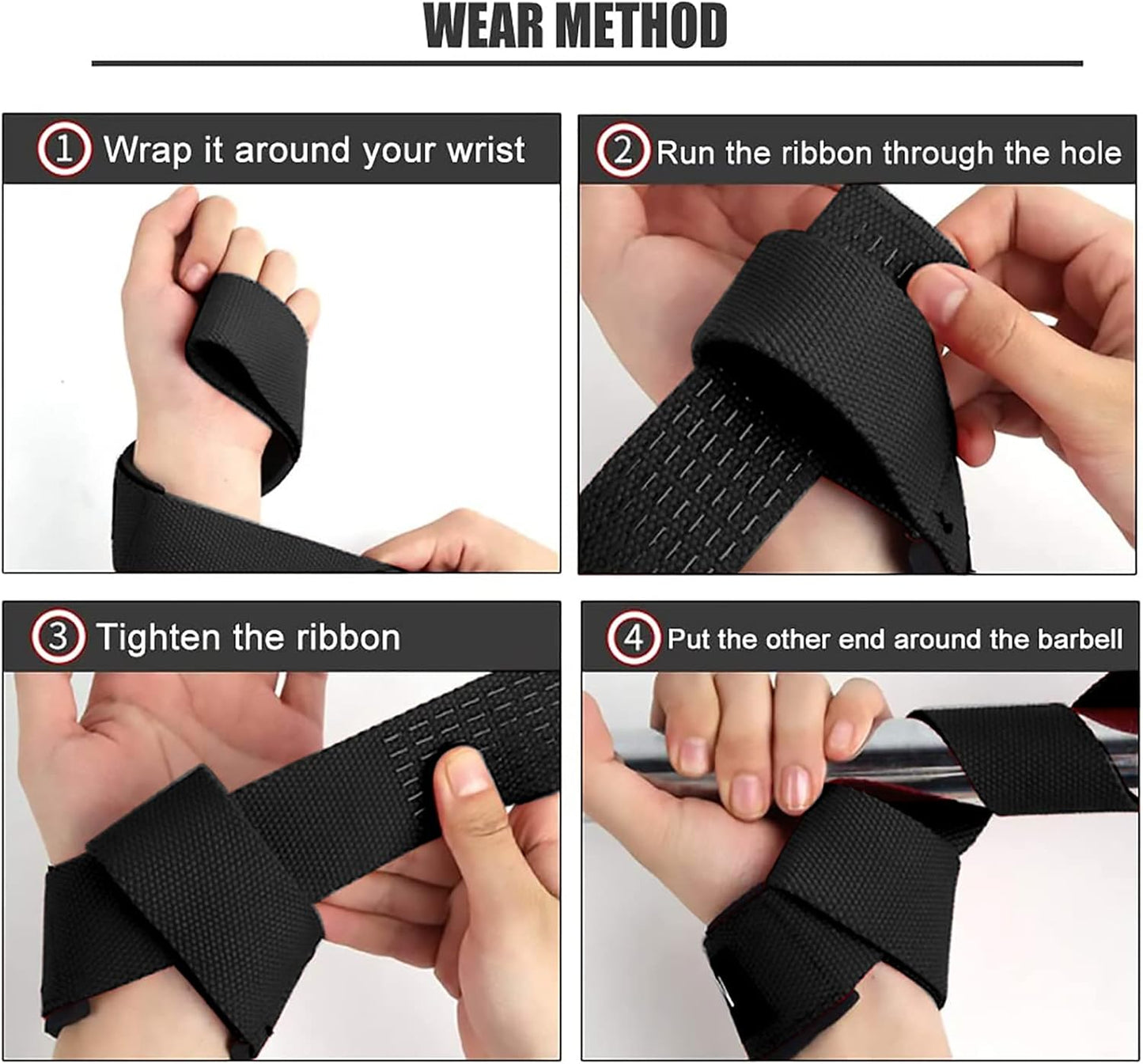 WEAR METHOD

1 Wrap it around your wrist

2 Run the ribbon through the hole

3 Tighten the ribbon

4 Put the other end around the barbell